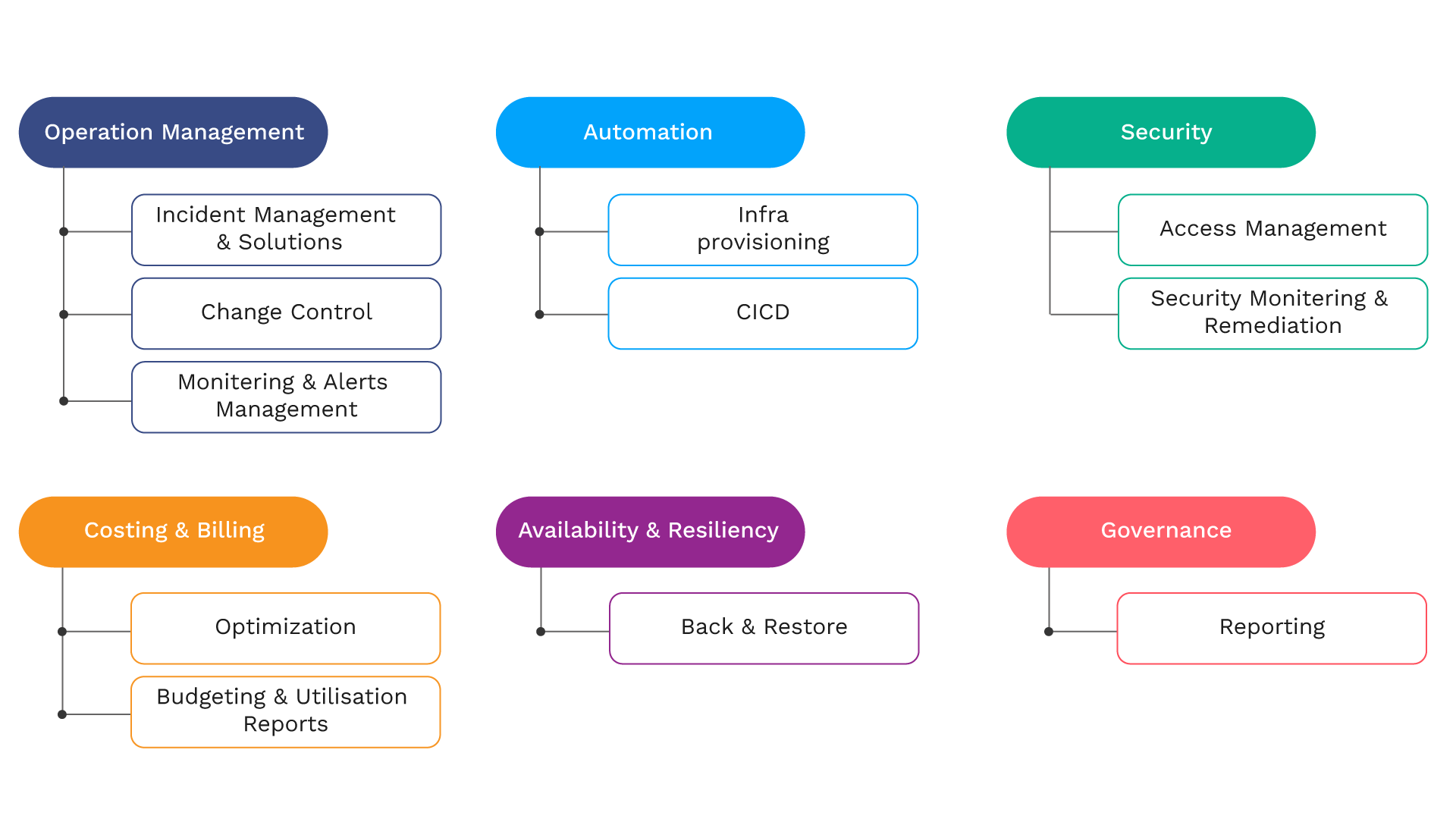 Operation Management

Incident Management & Solutions

Change Control

Monitering & Alerts Management

Automation

Infra provisioning

CICD

Security

Access Management

Security Monitering & Remediation

Costing & Billing

Optimization

Budgeting & Utilisation Reports

Availability & Resiliency

Back & Restore

Governance

Reporting