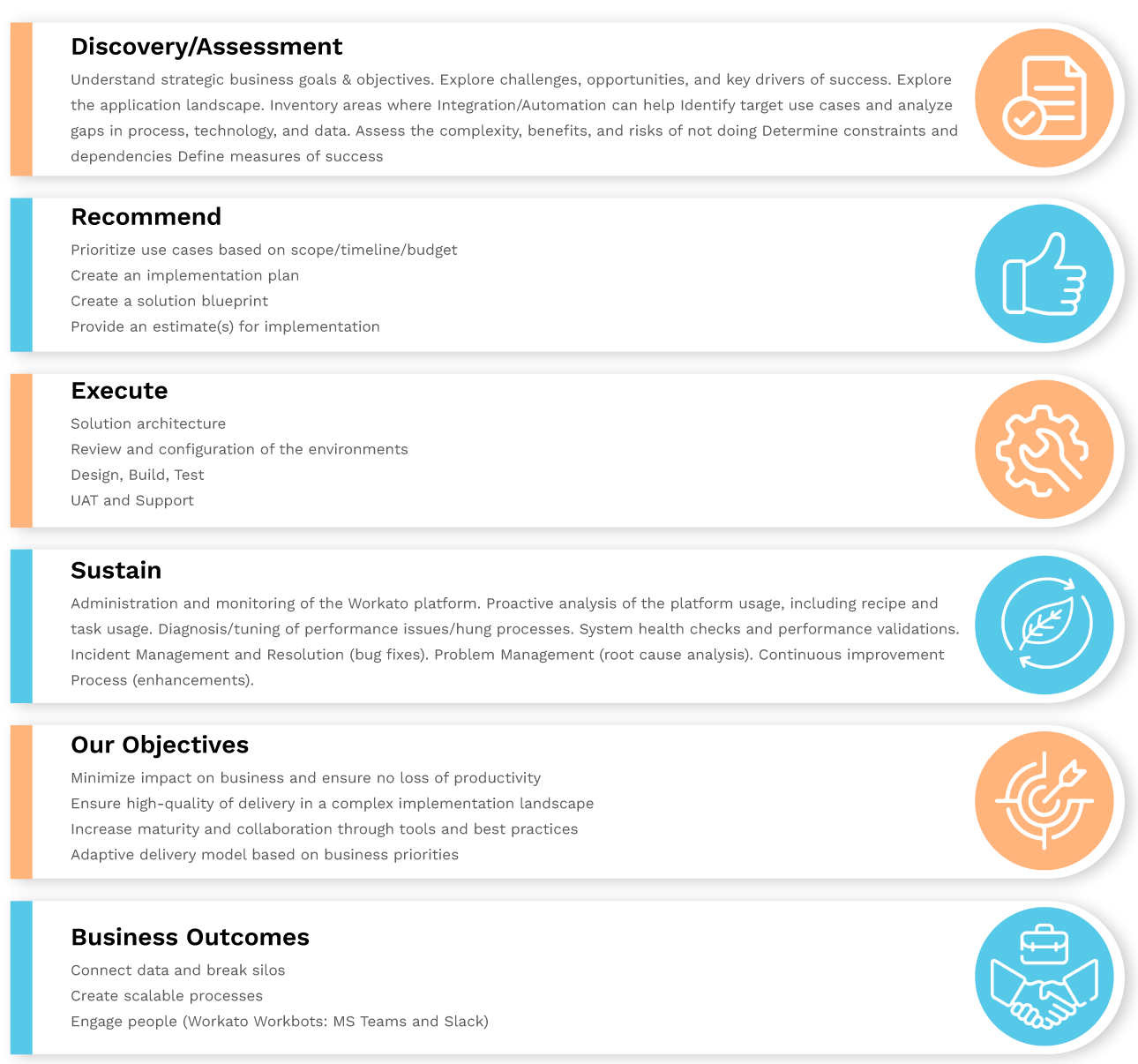 Discovery/Assessment

Understand strategic business goals & objectives. Explore challenges, opportunities, and key drivers of success. Explore the application landscape. Inventory areas where Integration/Automation can help Identify target use cases and analyze gaps in process, technology, and data. Assess the complexity, benefits, and risks of not doing Determine constraints and dependencies Define measures of success

Recommend

Prioritize use cases based on scope/timeline/budget
Create an implementation plan
Create a solution blueprint
Provide an estimate(s) for implementation

Execute

Solution architecture
Review and configuration of the environments
Design, Build, Test
UAT and Support

Sustain

Administration and monitoring of the Workato platform. Proactive analysis of the platform usage, including recipe and task usage. Diagnosis/tuning of performance issues/hung processes. System health checks and performance validations. Incident Management and Resolution (bug fixes). Problem Management (root cause analysis). Continuous improvement Process (enhancements).

Our Objectives

Minimize impact on business and ensure no loss of productivity
Ensure high-quality of delivery in a complex implementation landscape
Increase maturity and collaboration through tools and best practices
Adaptive delivery model based on business priorities

Business Outcomes

Connect data and break silos
Create scalable processes
Engage people (Workato Workbots: MS Teams and Slack)